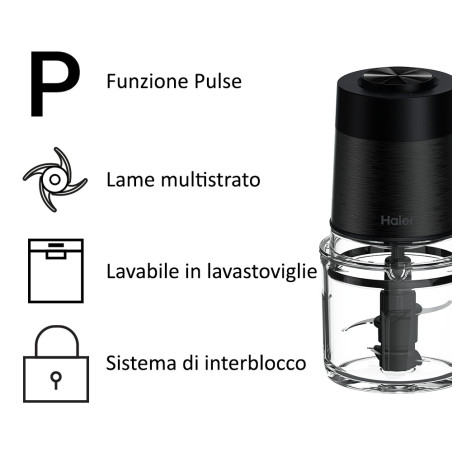 P

Funzione Pulse

Lame multistrato

Lavabile in lavastoviglie

Sistema di interblocco

Haier